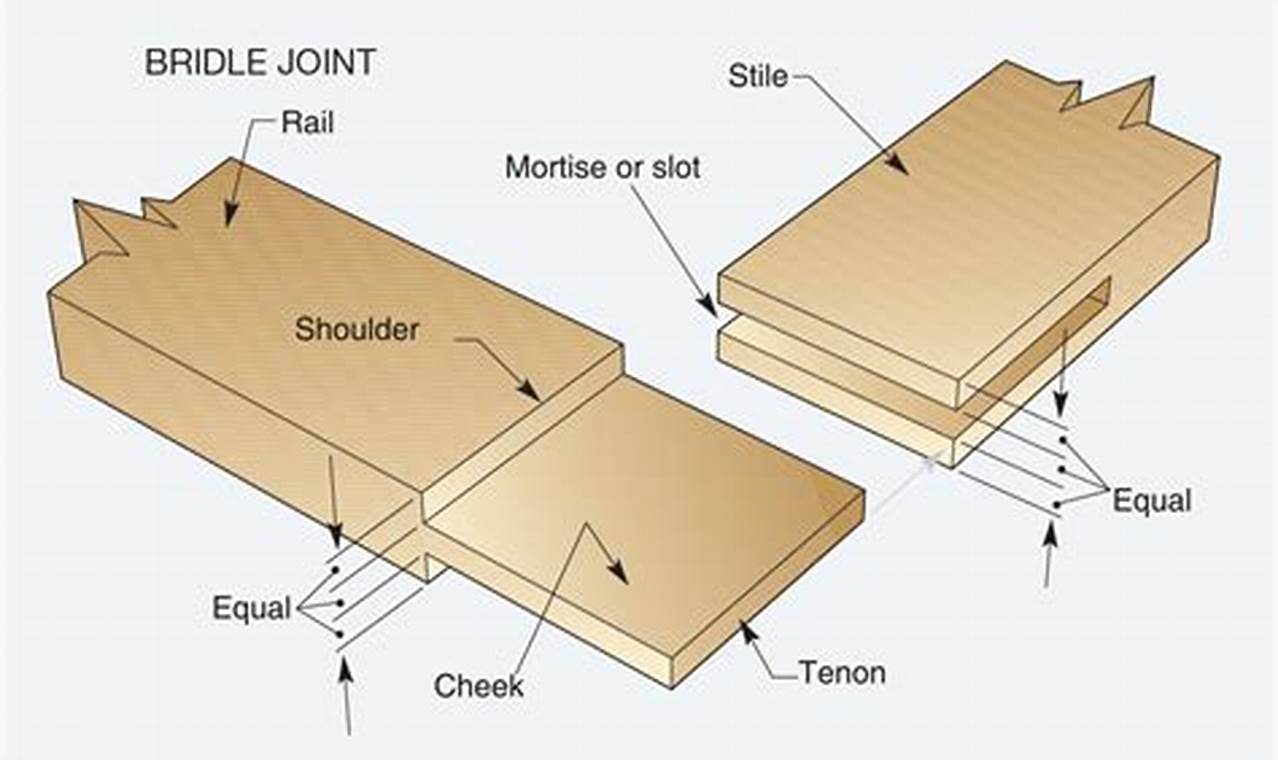 BRIDLE JOINT
Rail
Stile
Mortise or slot
Shoulder
Equal
Equal
Cheek
Tenon